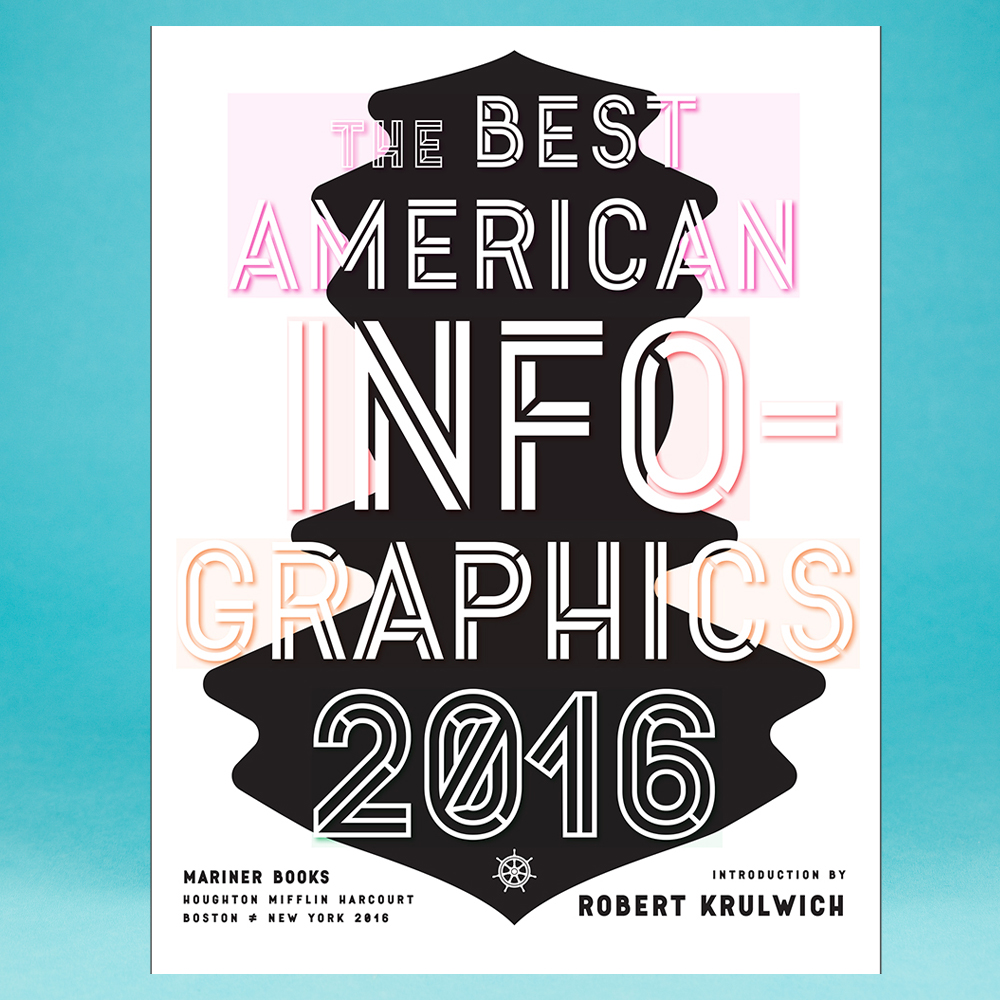 THE BEST AMERICAN INFO-GRAPHICS 2016

MARINER BOOKS
HOUGHTON MIFFLIN HARCOURT
BOSTON ≠ NEW YORK 2016

INTRODUCTION BY
ROBERT KRULWICH